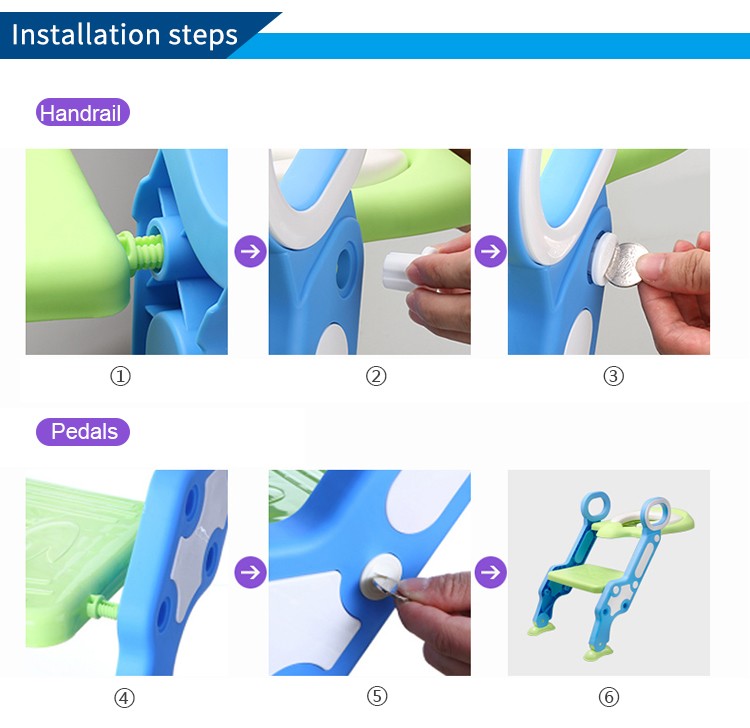 Installation steps

Handrail

①

②

③

Pedals

④

⑤

⑥